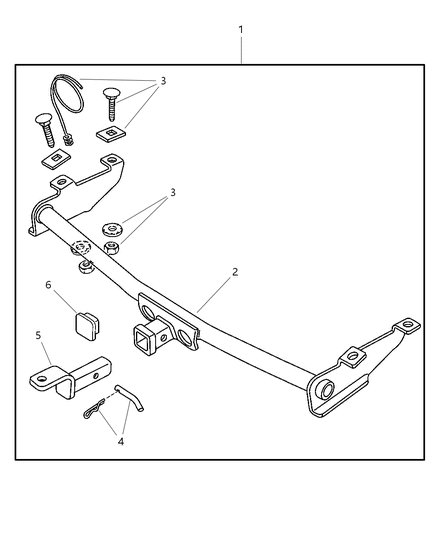 1
3
3
2
6
5
4