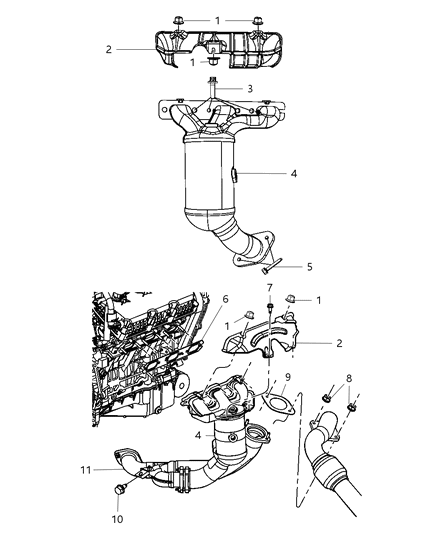 1
2
1
3
4
5
7
1
6
1
2
9
8
4
11
10