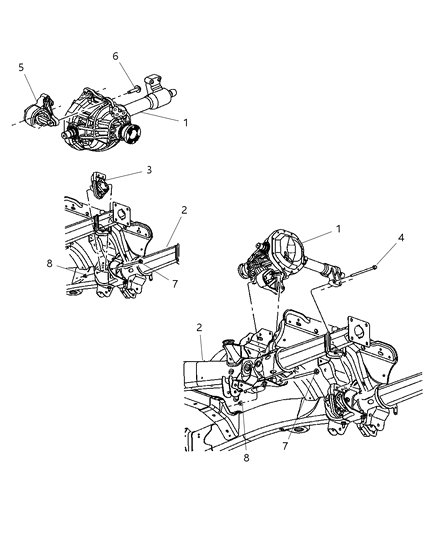 5
6
1
3
2
8
7
1
4
2
7
8