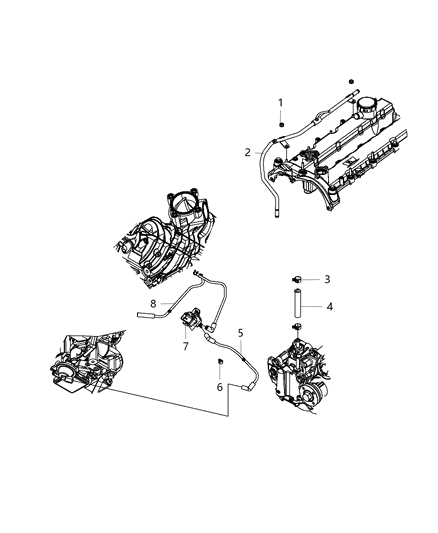 1
2
3
4
8
5
7
6