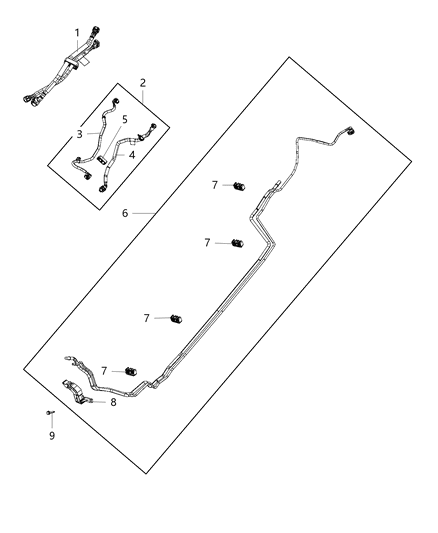 1
2
3
5
4
6
7
7
7
7
8
9