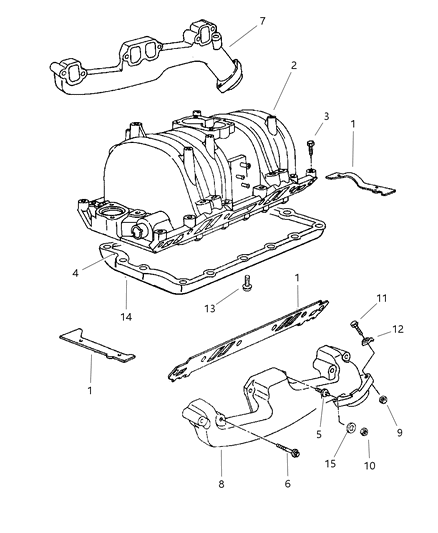 7
2
3
1
4
14
13
1
11
12
1
5
9
15
10
8
6