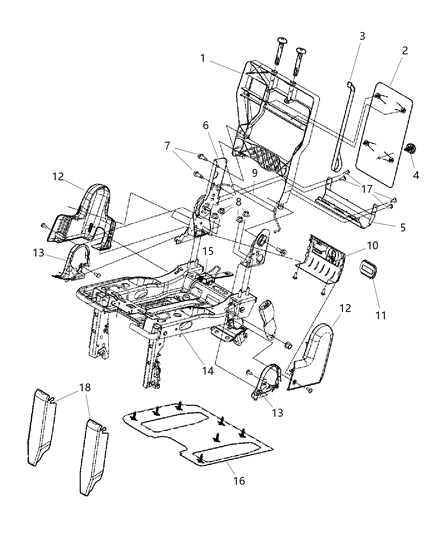 3
2
1
6
7
4
12
9
17
8
5
10
13
15
11
12
14
18
13
16