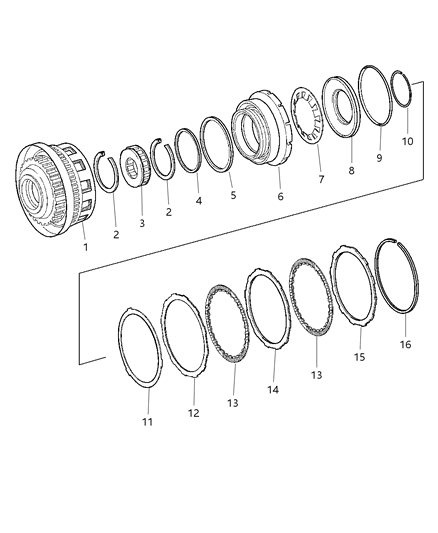 1
2
3
2
4
5
6
7
8
9
10
11
12
13
14
13
15
16