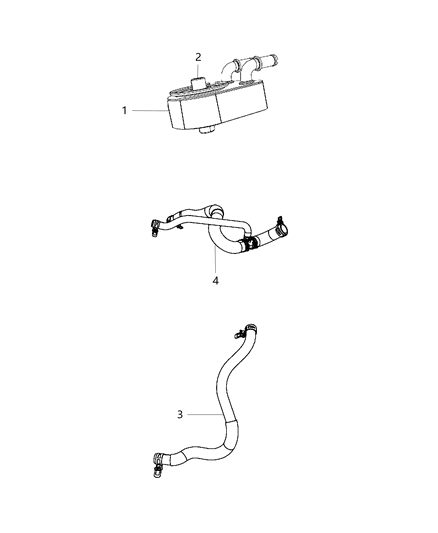 2
1
4
3