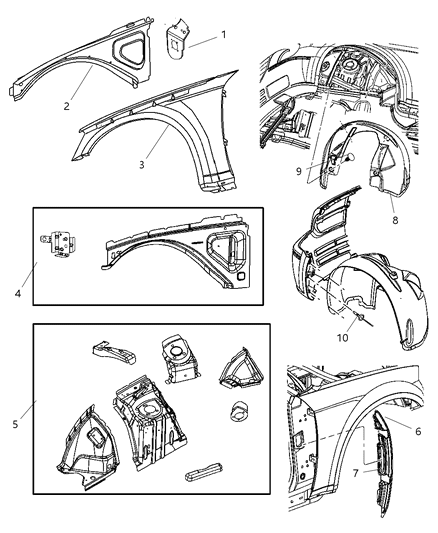 1
2
3
9
8
4
10
5
6
7