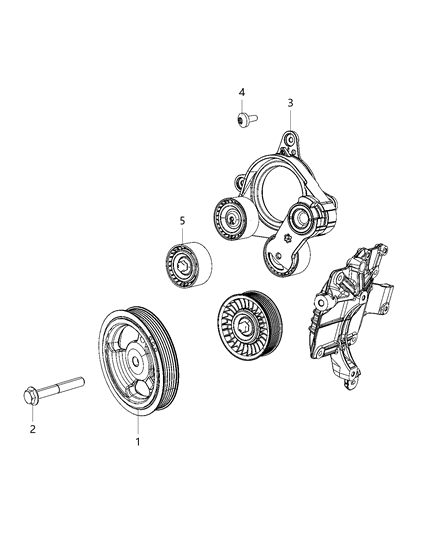 4
3
5
2
1