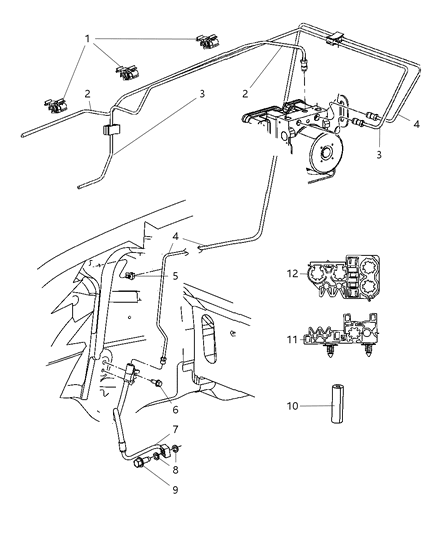 1
2
3
2
4
3
4
5
12
11
6
10
7
8
9