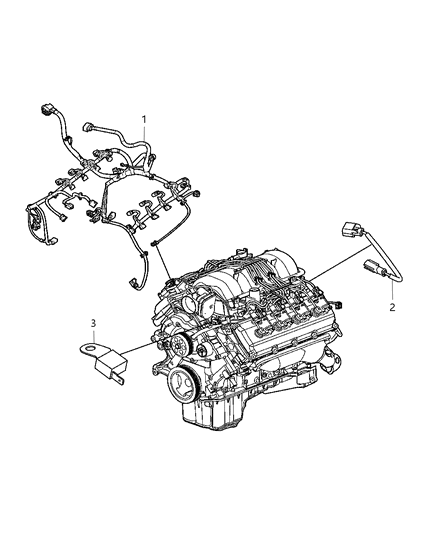 1
2
3