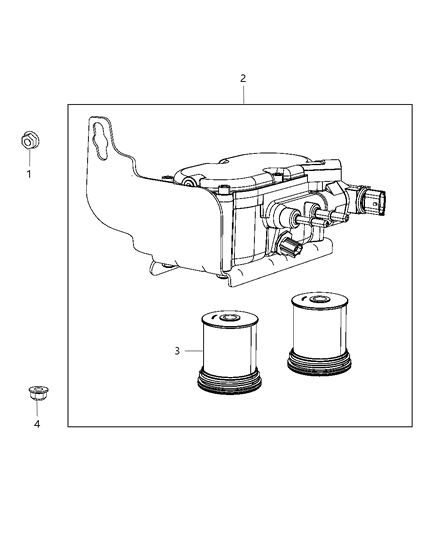 2
1
3
4