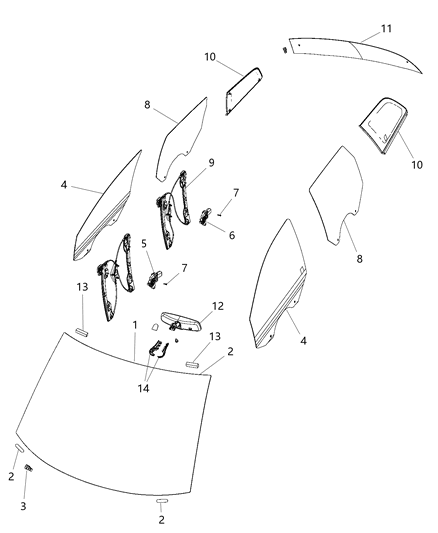 11
10
8
10
9
4
7
6
8
5
7
13
12
1
13
2
4
14
2
3
2