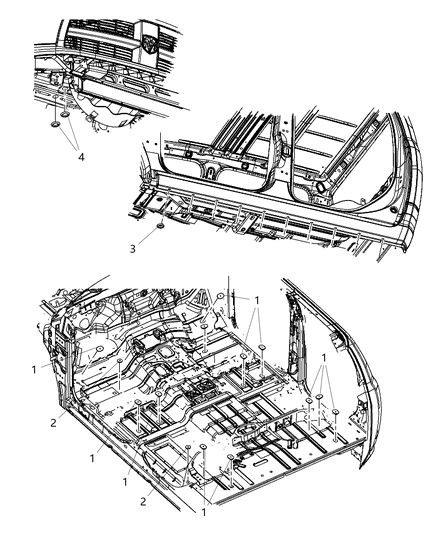 4

3

1

1

1

2

1

1

2

1