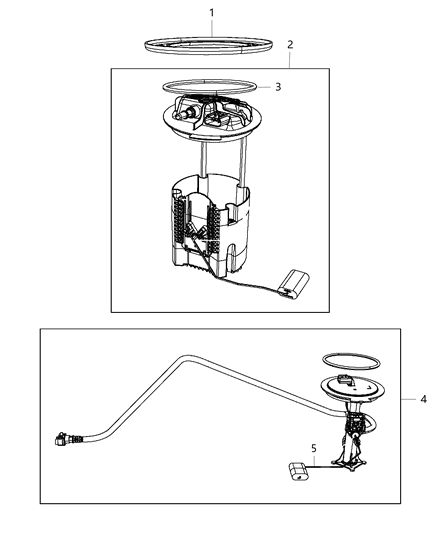 1
2
3
4
5