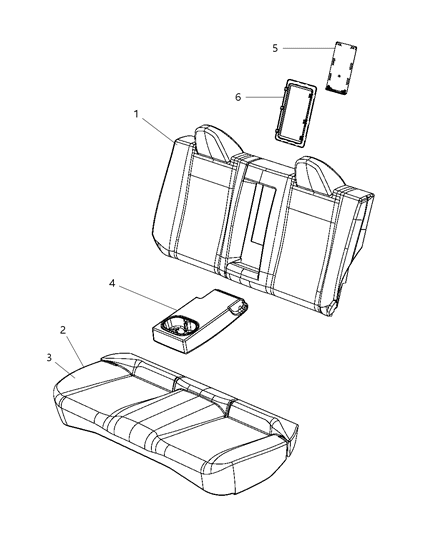 5
6
1
4
2
3