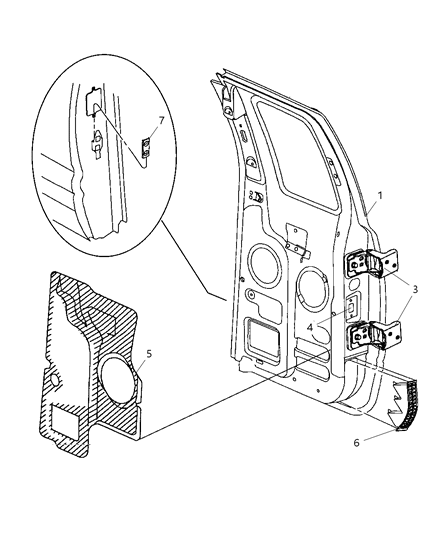 7
1
3
4
5
6