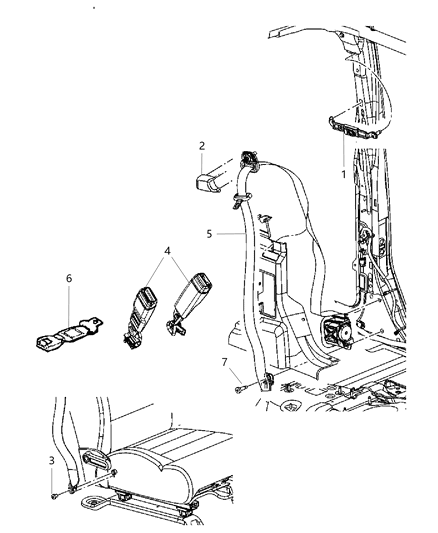 2
1
5
4
6
7
3