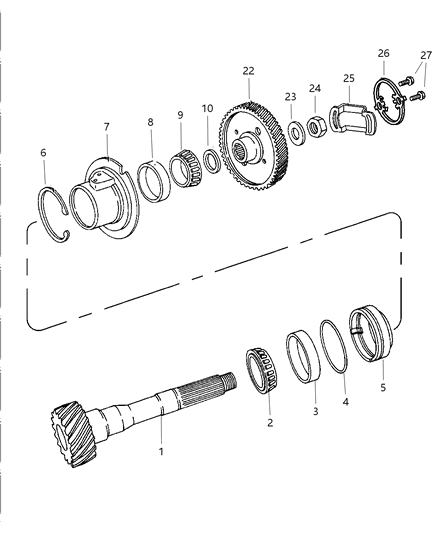 26
27
22
25
23
24
10
9
8
7
6
5
4
3
2
1