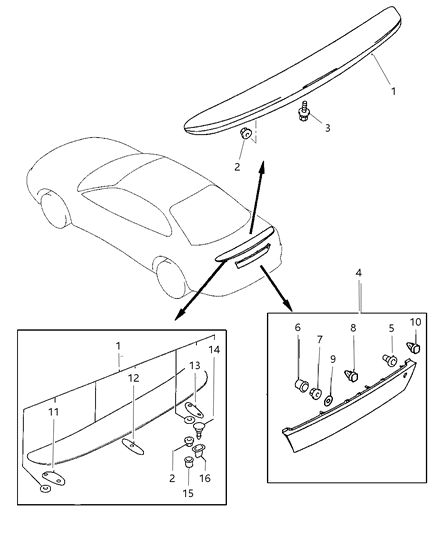 1
3
2
4
6
7
8
5
10
9
1
14
13
12
11
2
16
15