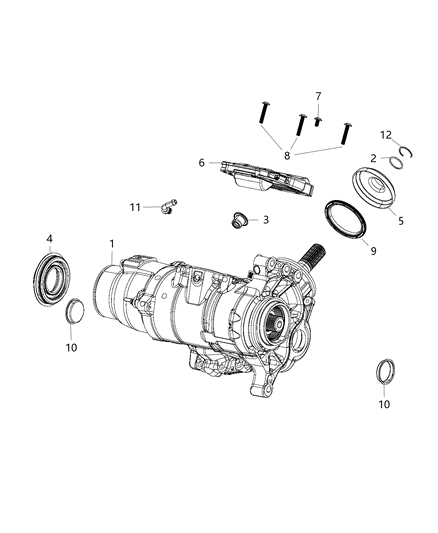 7
12
8
2
6
5
11
3
9
4
1
10
10