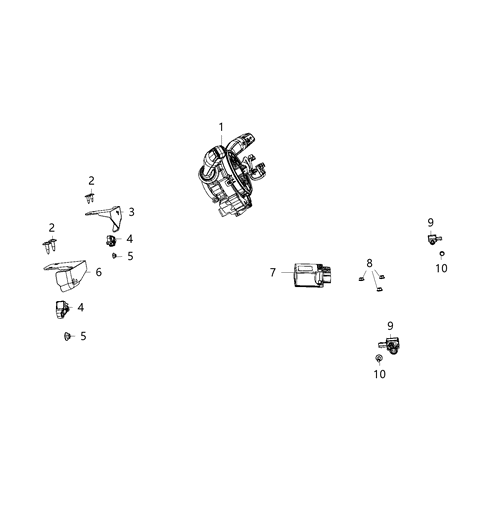 1
2
3
2
4
5
6
4
5
7
8
9
10
9
10