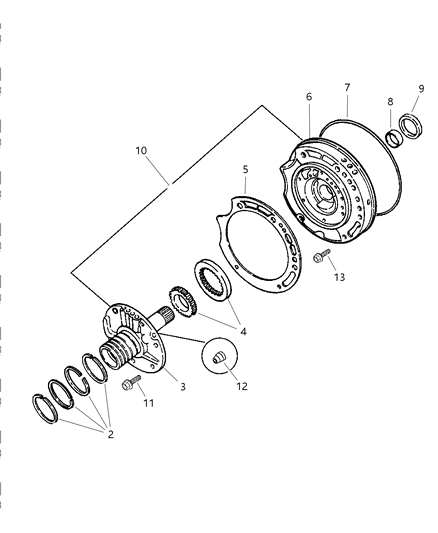 6
7
8
9
10
5
13
4
3
12
11
2