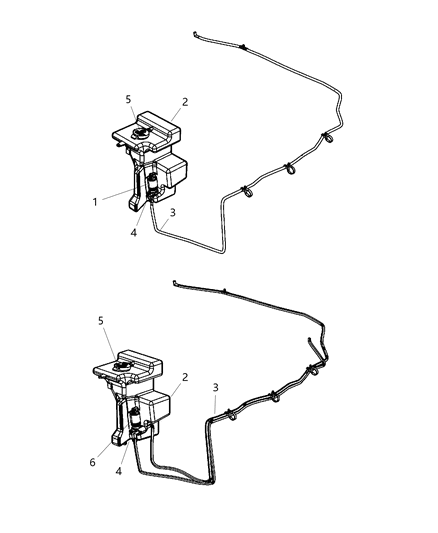 5
2
1
3
4
5
2
3
6
4