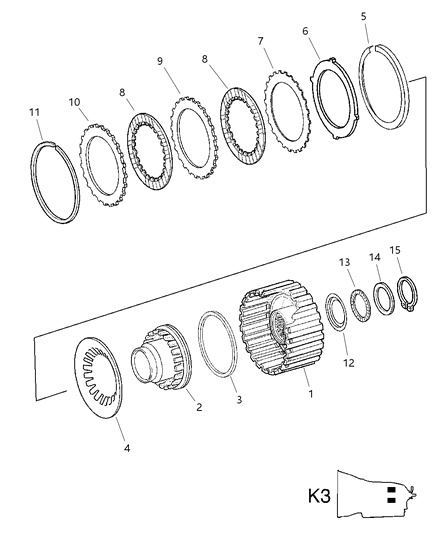 5
6
7
8
9
8
10
11
13
14
15
12
1
3
2
4
K3