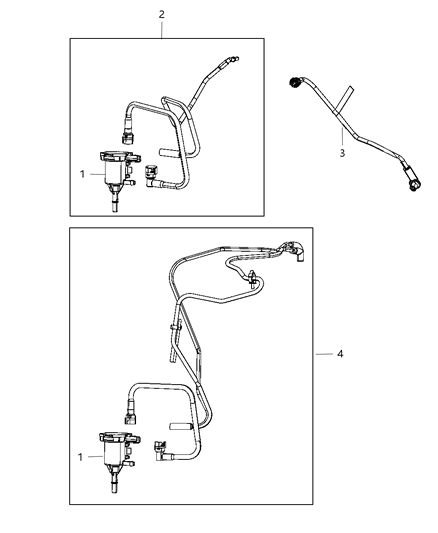 2

1

3

4

1