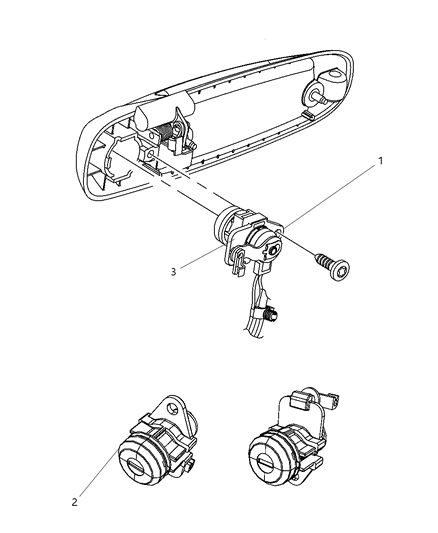 1
3
2