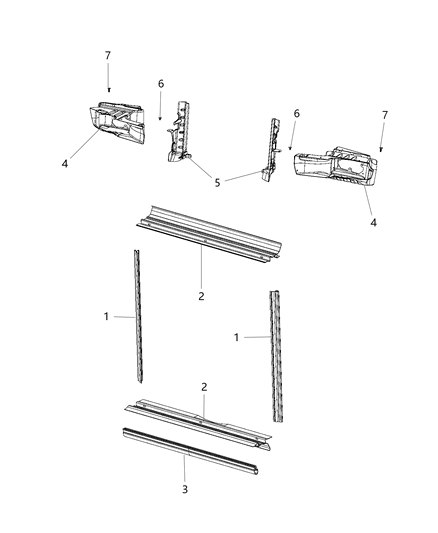 7
6
6
7
4
5
4
2
1
1
2
3