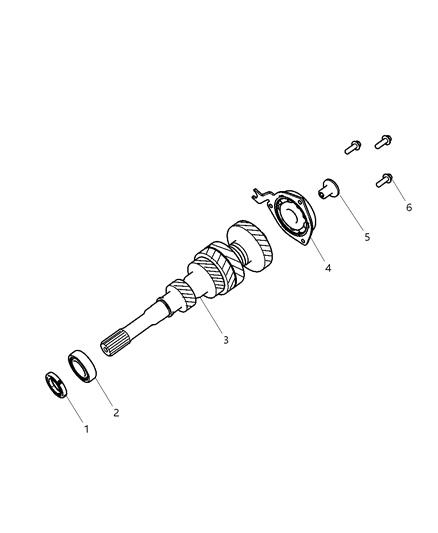 6
5
4
3
2
1