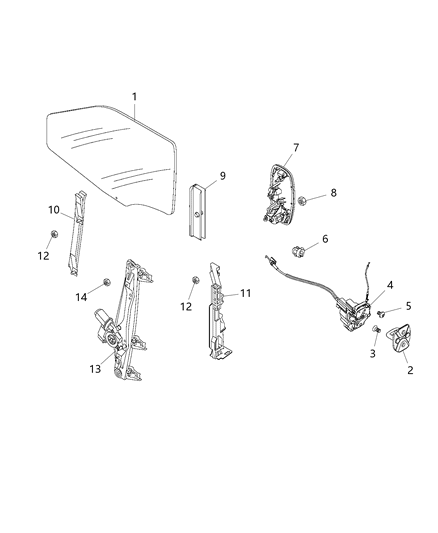 1
7
9
8
10
12
6
14
12
11
4
5
3
2
13