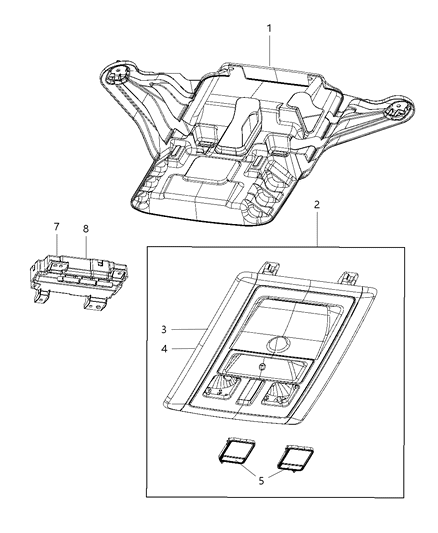 1
2
7
8
3
4
5