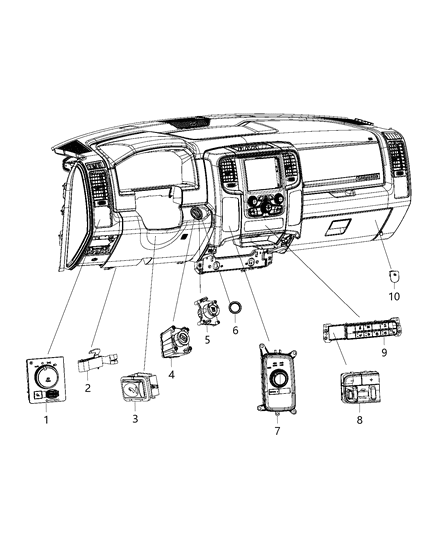 10
6
5
9
4
2
3
1
7
8