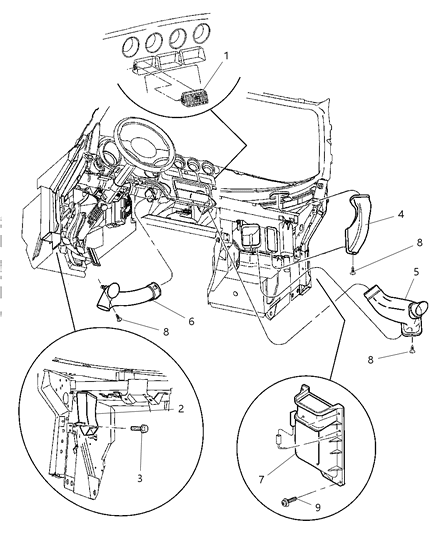 1
4
8
5
6
8
8
2
3
7
9