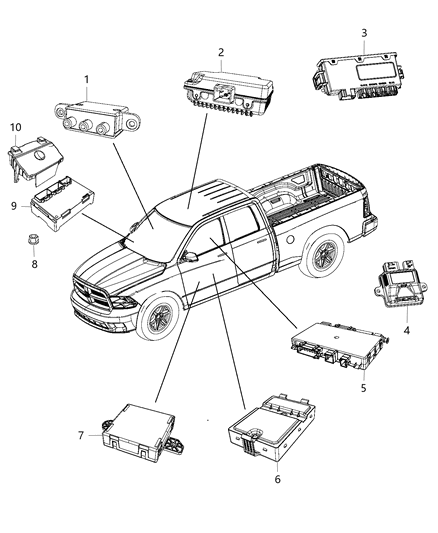 3
2
1
10
9
8
4
5
7
6