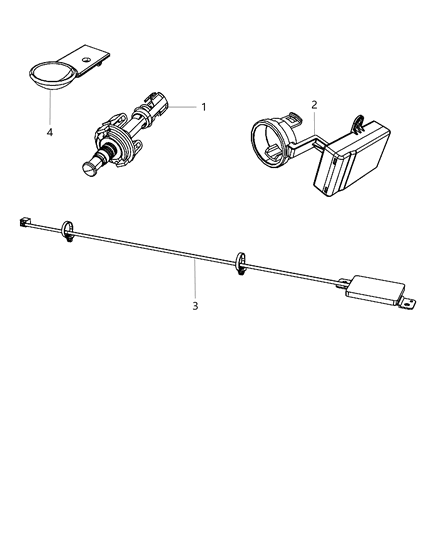 4

1

2

3