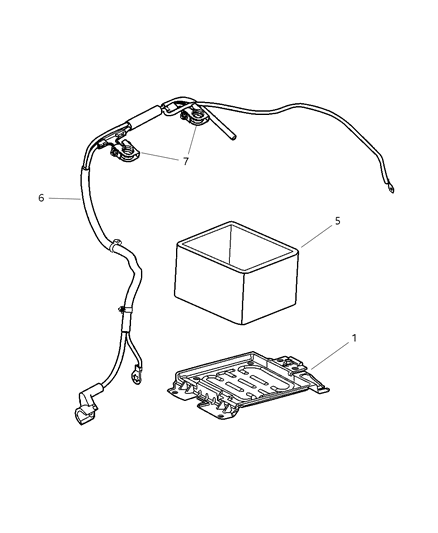 7
6
5
1