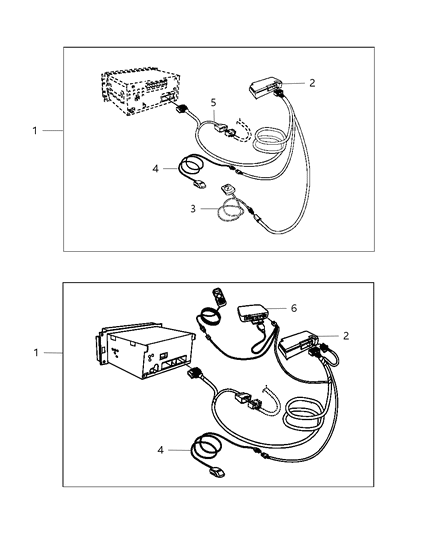 1
2
5
4
3
1
6
2
4