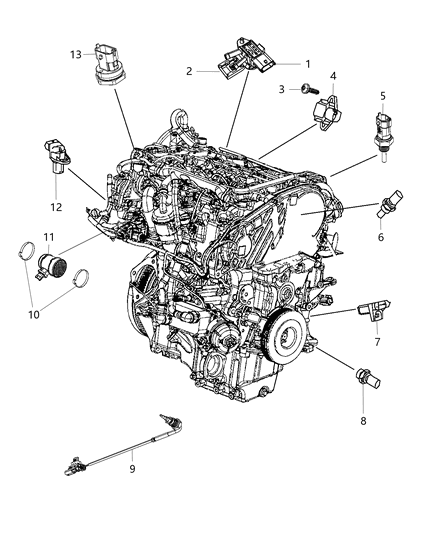 13
2
1
3
4
5
12
6
11
10
7
8
9