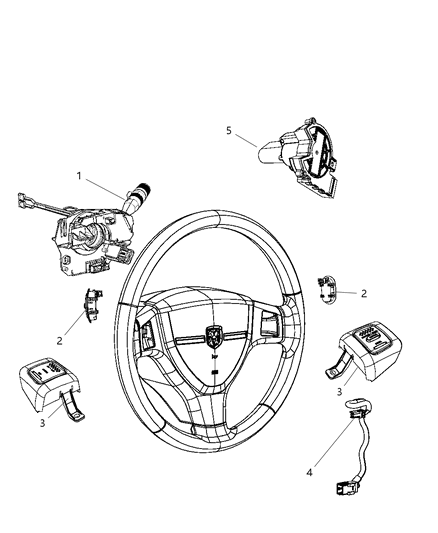 5

1

2

2

3

3

4