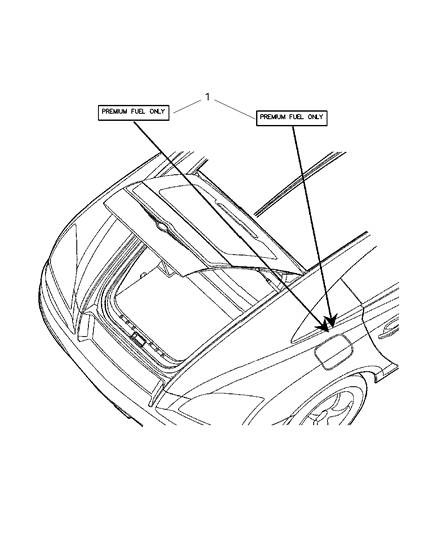 1

PREMIUM FUEL ONLY

PREMIUM FUEL ONLY