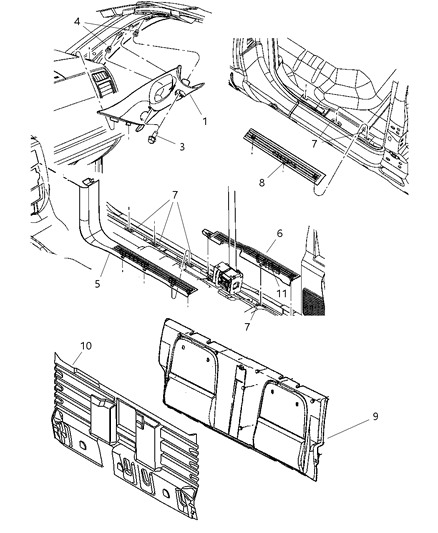 4
1
3
7
8
7
6
5
11
7
10
9