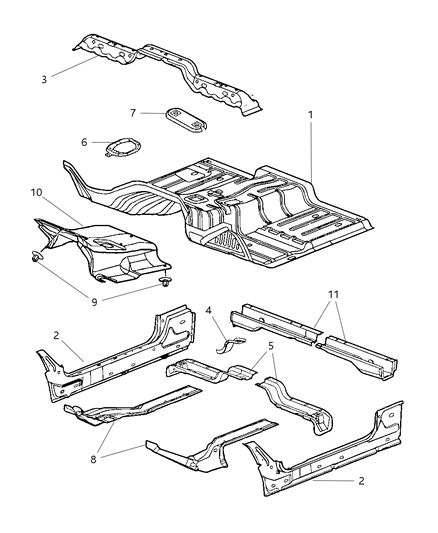 3
7
1
6
10
9
11
4
2
5
8
2