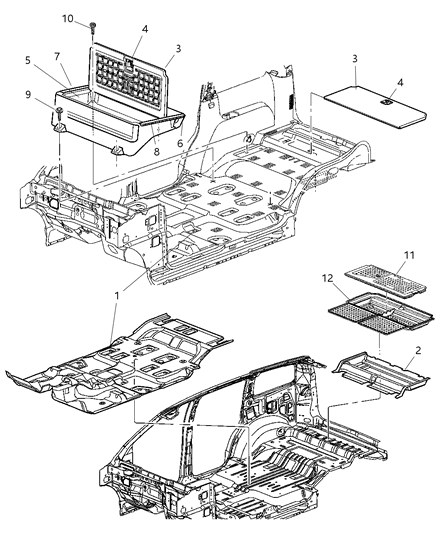 10
4
3
5
7
9
8
6
3
4
11
12
1
2