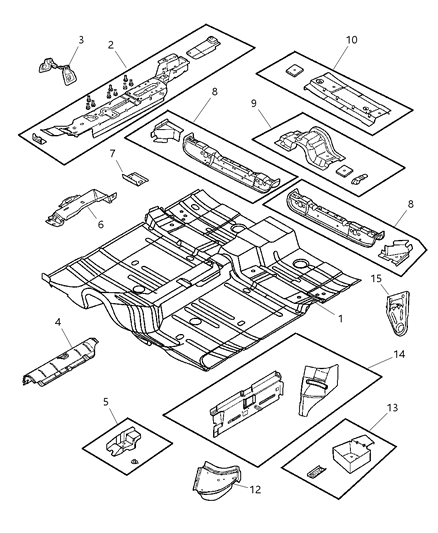 3
2
10
8
9
7
6
8
15
1
4
14
5
13
12