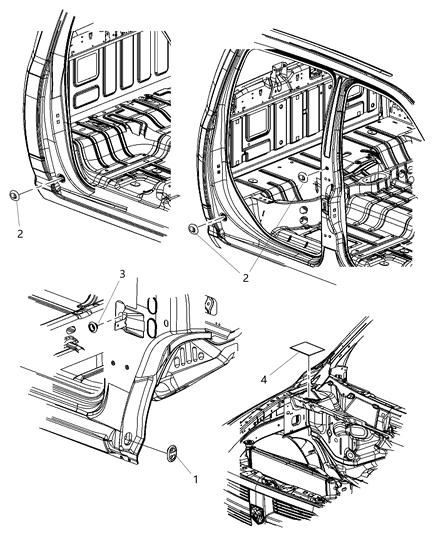 2
2
3
4
1