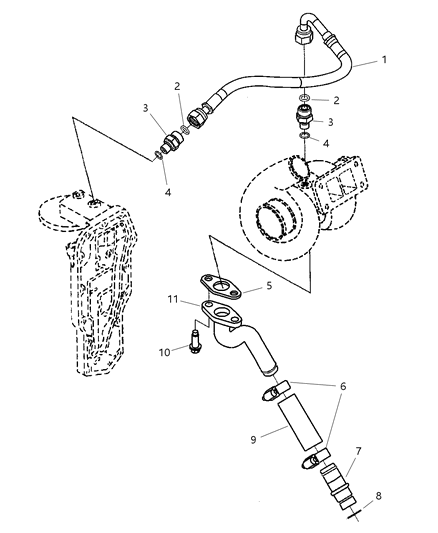 1
2
3
2
3
4
4
5
11
10
6
9
7
8