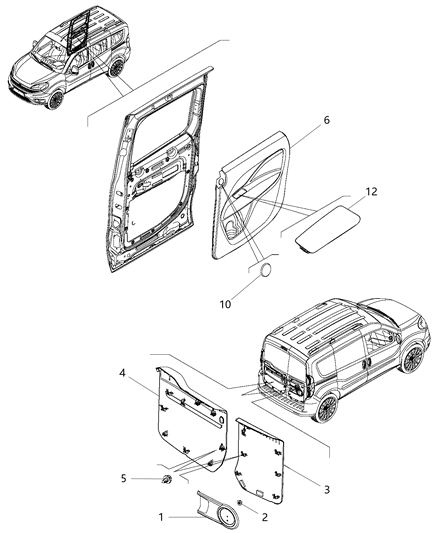 6
12
10
4
5
3
1
2