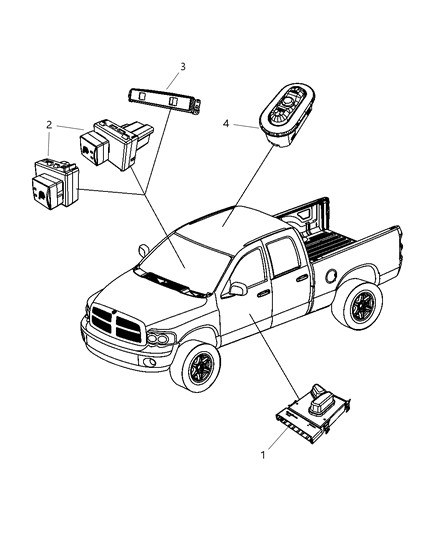 3
2
4
1